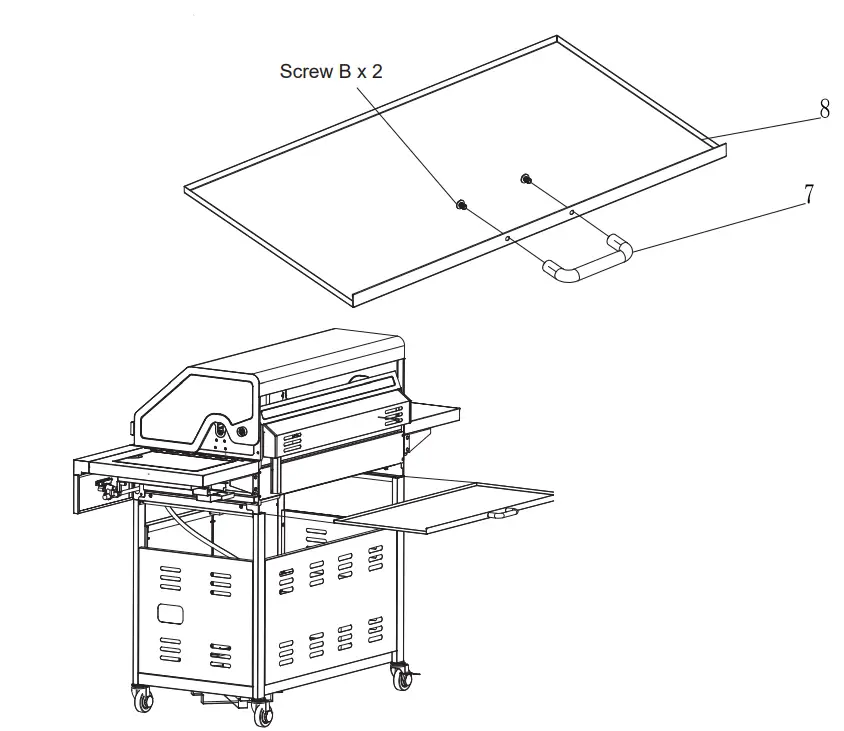 Screw B x 2

8

7