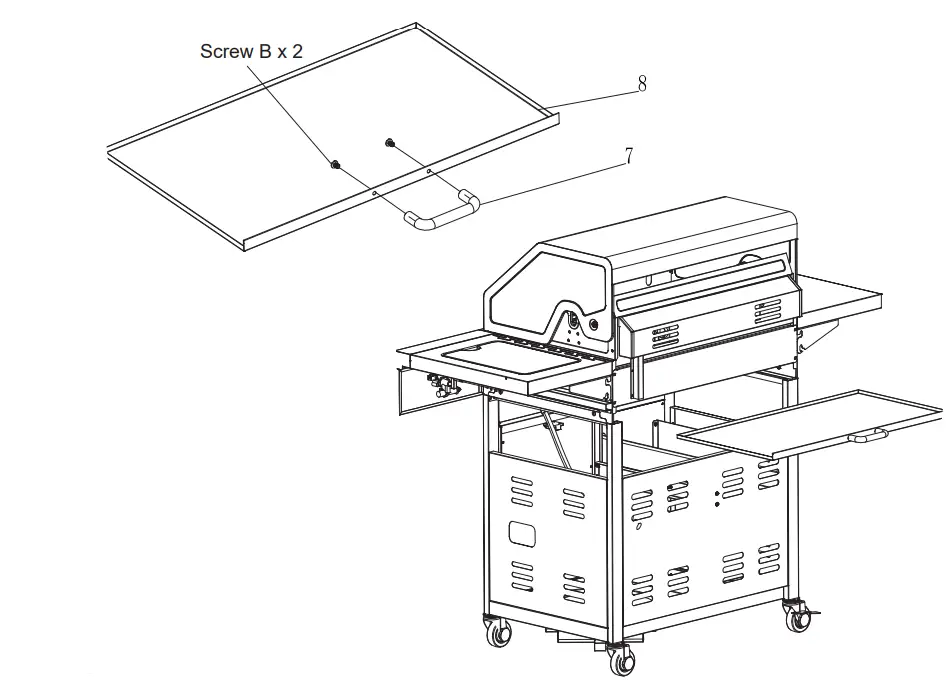 Screw B x 2

8

7