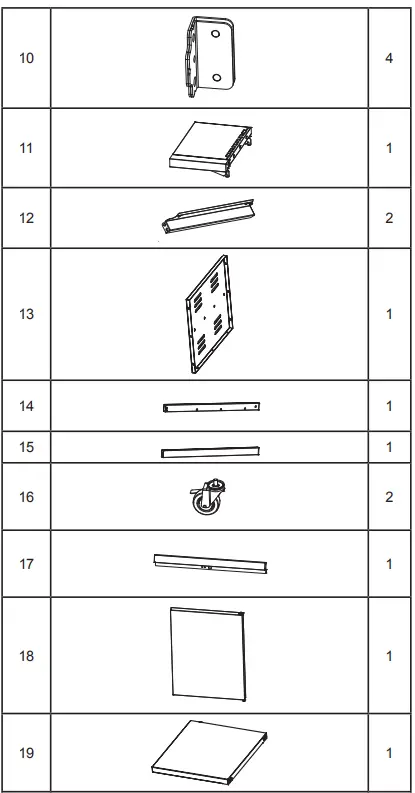 | 10 | | 4 |
|---|---|---|
| 11 | | 1 |
| 12 | | 2 |
| 13 | | 1 |
| 14 | | 1 |
| 15 | | 1 |
| 16 | | 2 |
| 17 | | 1 |
| 18 | | 1 |
| 19 | | 1 |