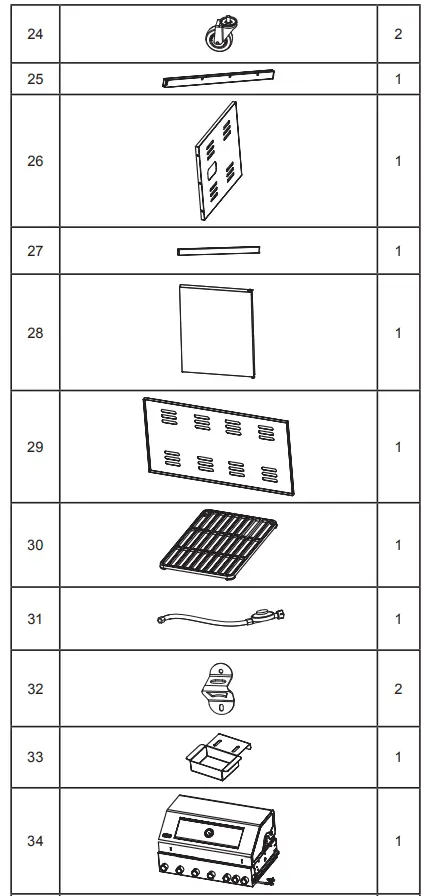 | 24 | | 2 |
|---|---|---|
| 25 | | 1 |
| 26 | | 1 |
| 27 | | 1 |
| 28 | | 1 |
| 29 | | 1 |
| 30 | | 1 |
| 31 | | 1 |
| 32 | | 2 |
| 33 | | 1 |
| 34 | | 1 |