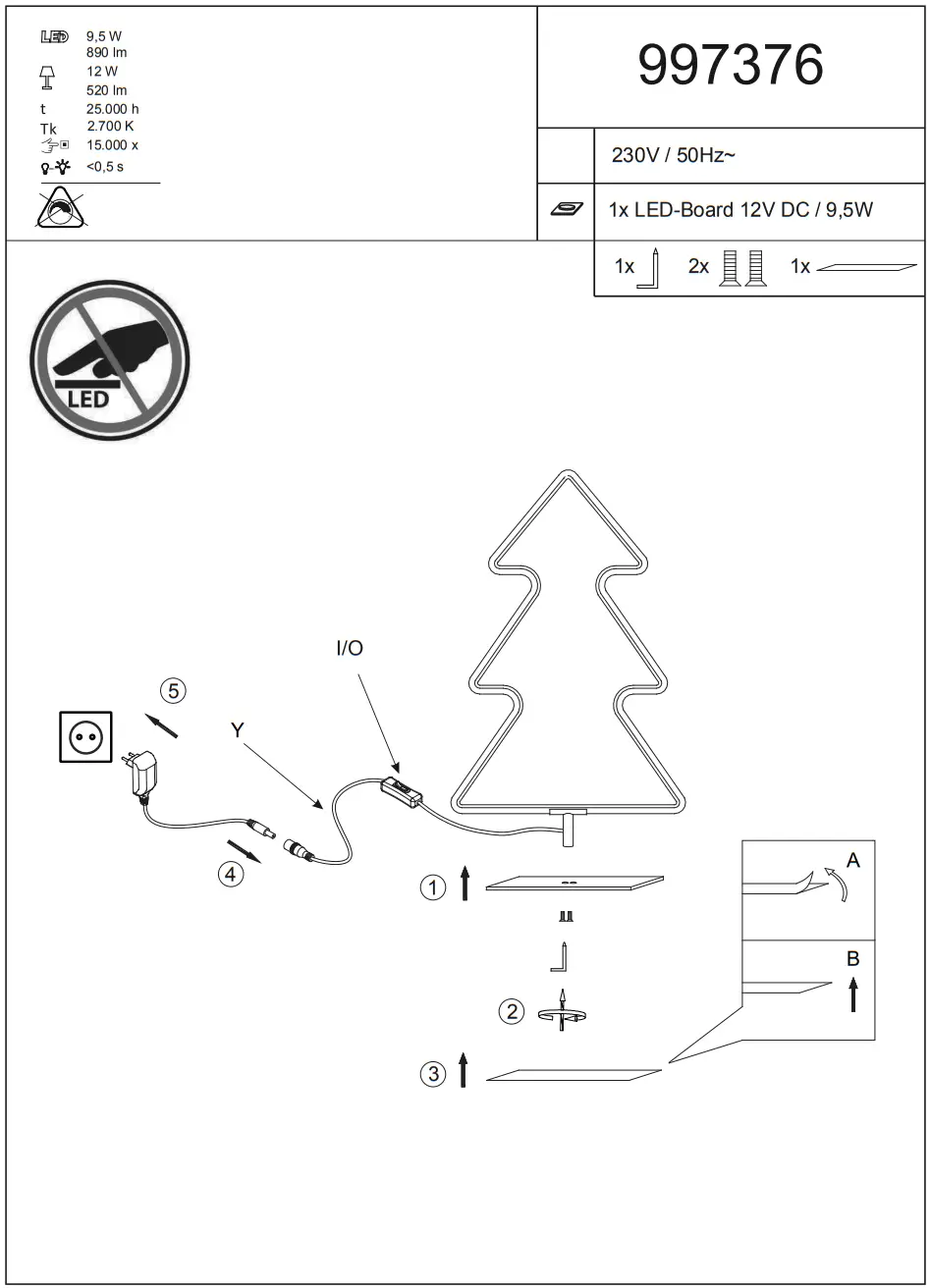 LED 9,5 W
890 lm
12 W
520 lm
t 25.000 h
Tk 2.700 K
15.000 x
<0,5 s

997376

230V / 50Hz~

1x LED-Board 12V DC / 9,5W

1x 2x 1x

LED

I/O

5

Y

4

1

2

3

A

B