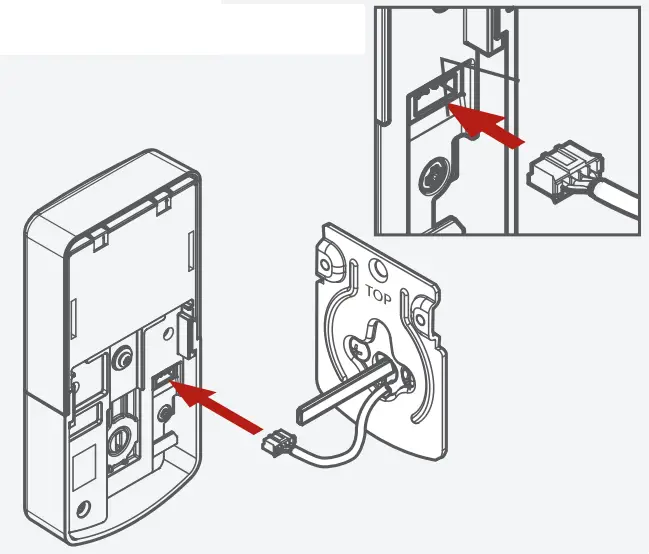 TOP