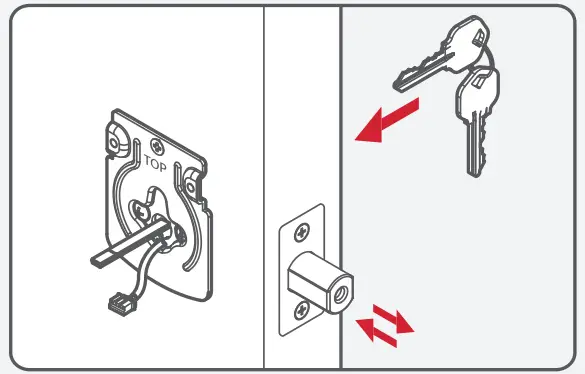 TOP