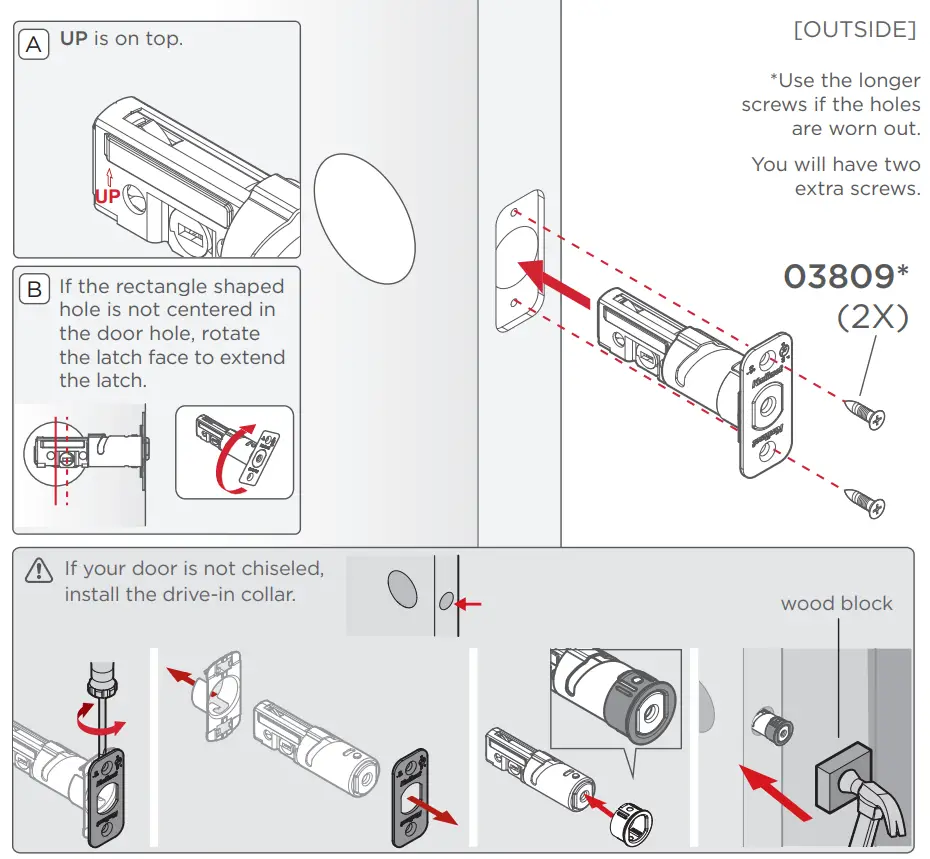 A UP is on top.

UP

B If the rectangle shaped hole is not centered in the door hole, rotate the latch face to extend the latch.

[OUTSIDE]

*Use the longer screws if the holes are worn out.

You will have two extra screws.

03809*
(2X)

If your door is not chiseled, install the drive-in collar.

wood block