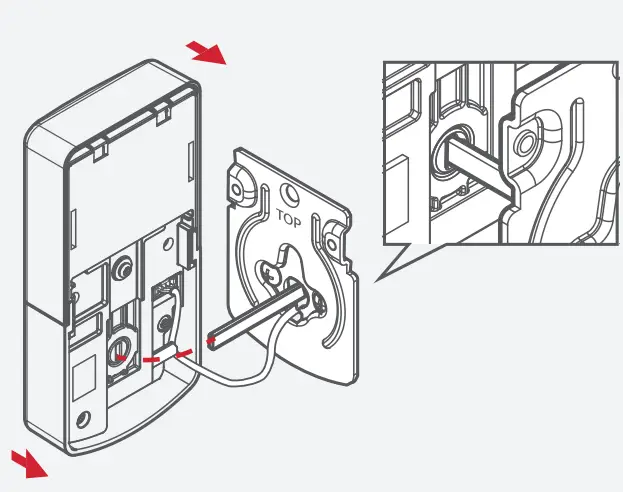 TOP