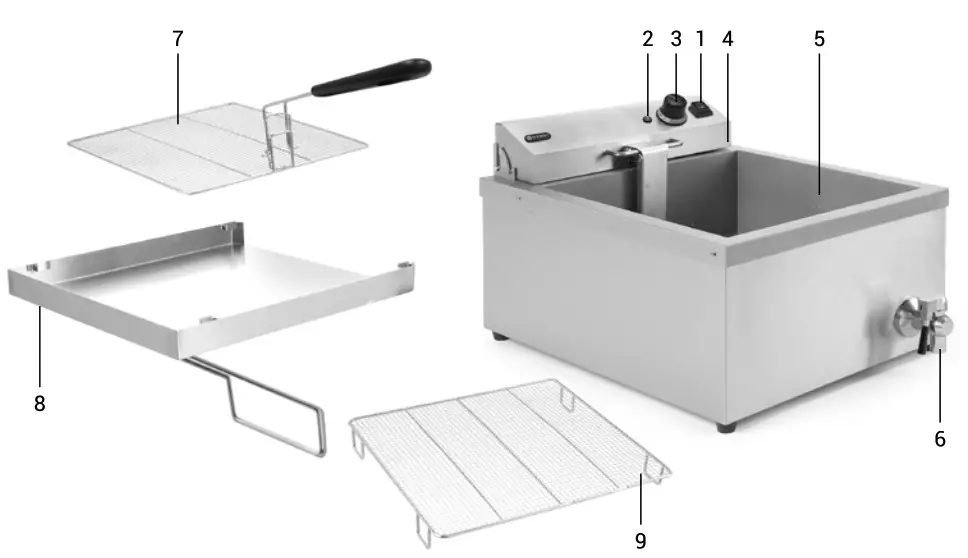 7

2 3 1 4

5

8

6

9