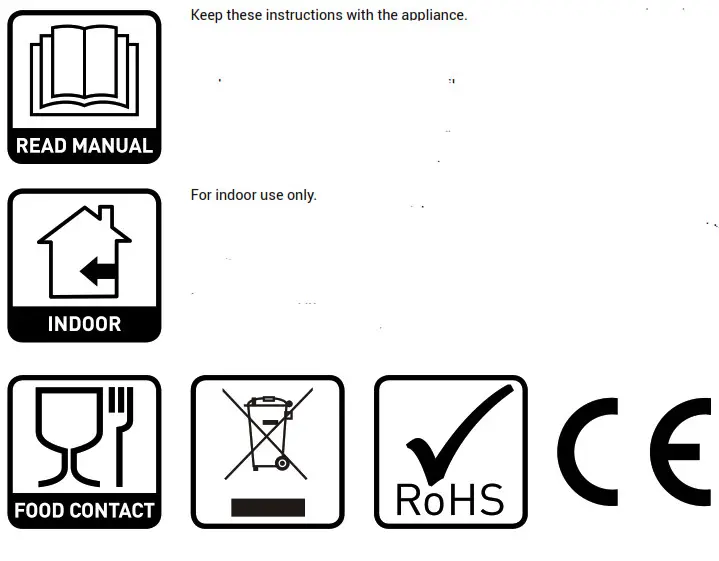 READ MANUAL

Keep these instructions with the appliance.

INDOOR

For indoor use only.

FOOD CONTACT

RoHS

CE