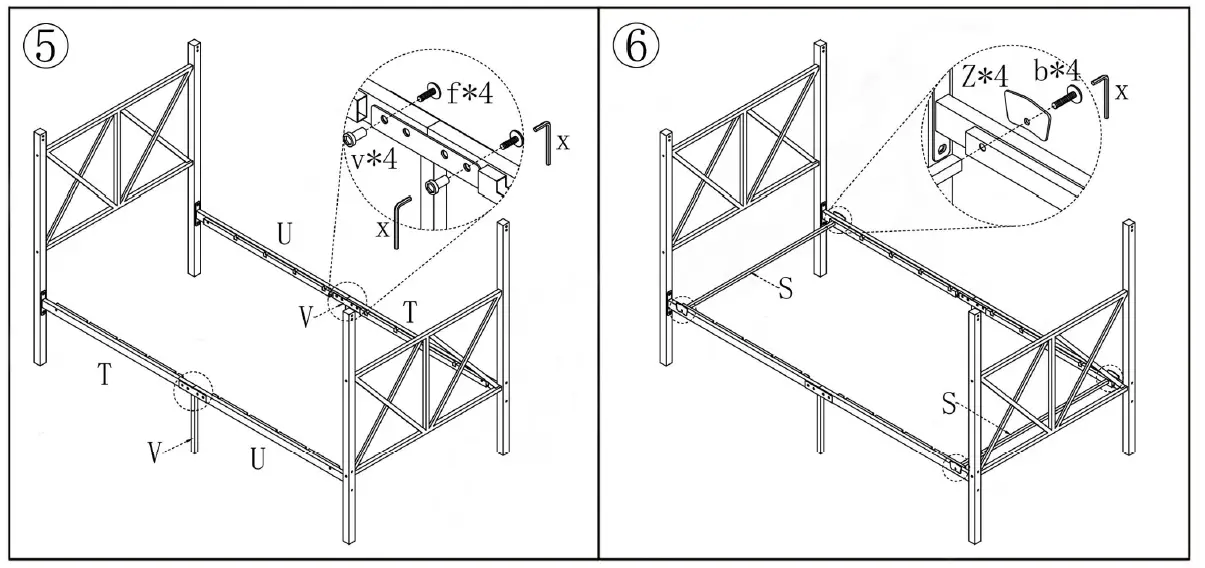 ⑤

f*4

v*4

x

x

U

V

T

T

V

U

⑥

Z*4

b*4

x

S

S