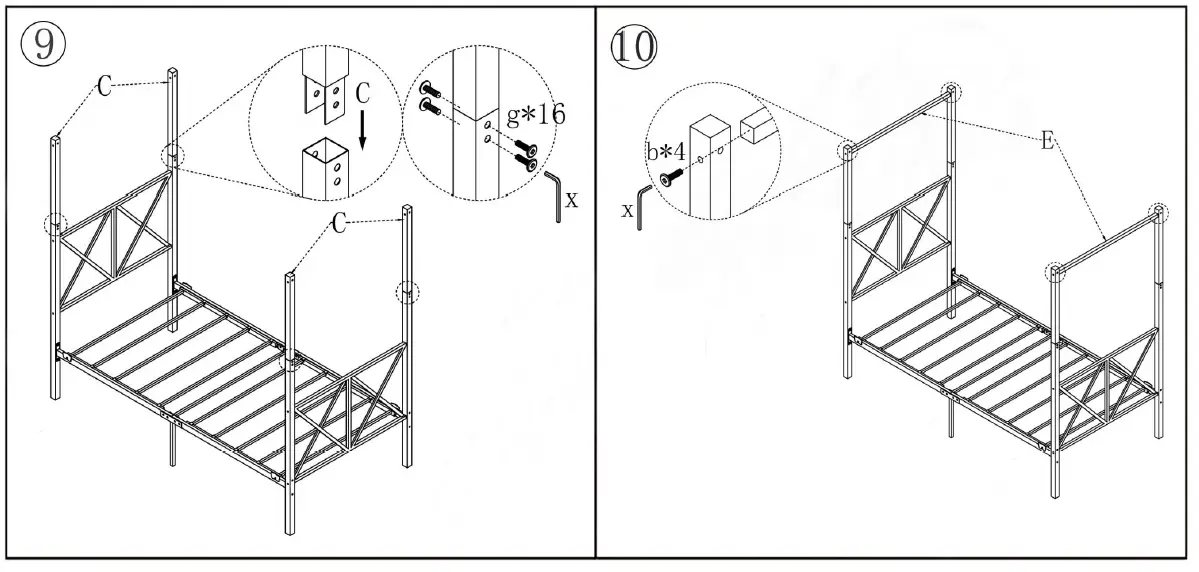 ⑨

C

C

g*16

x

C

⑩

b*4

x

E