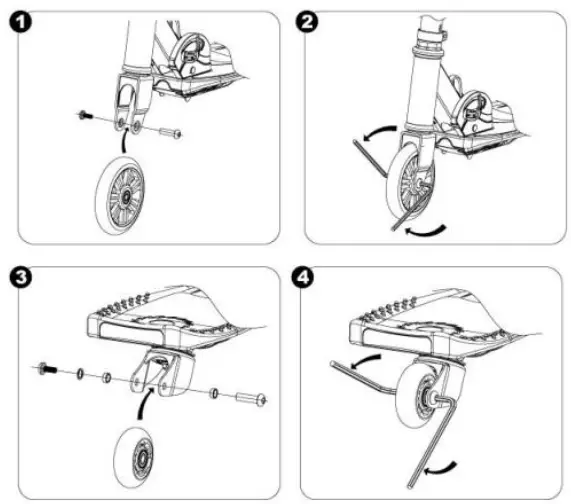 1
2
3
4