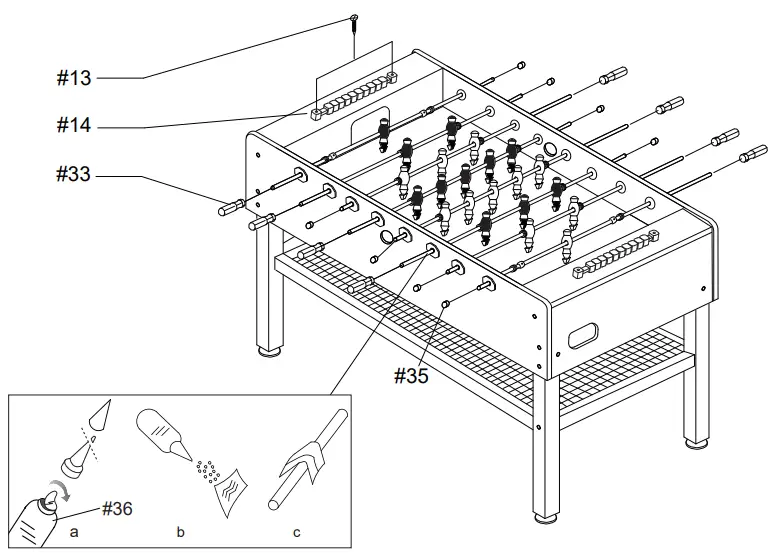 #13
#14
#33
#35
#36
a
b
c