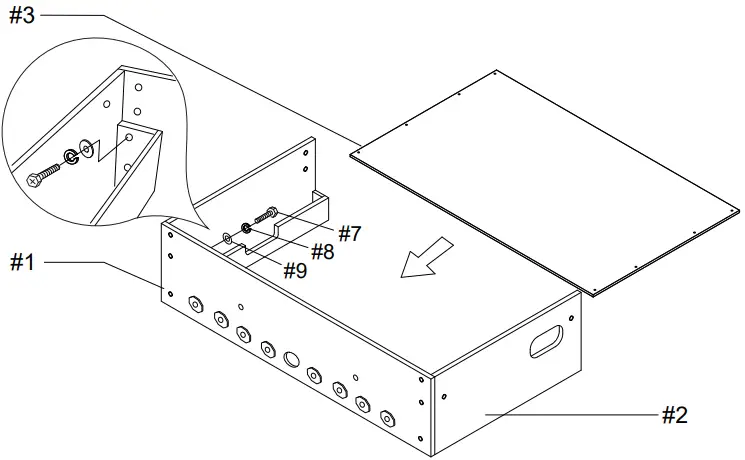 #3
#7
#8
#9
#1
#2