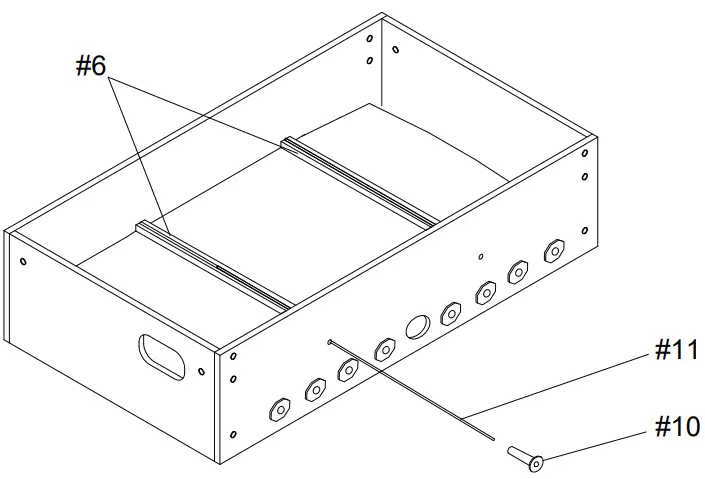 #6

#11

#10