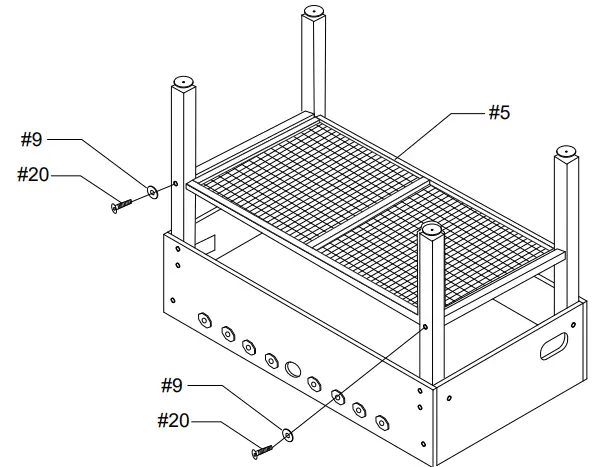 #5

#9

#20

#9

#20