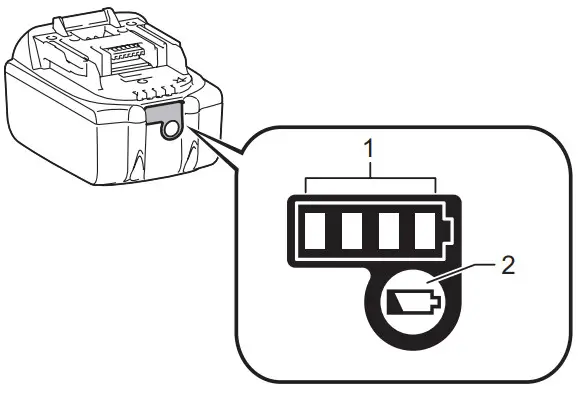 1
2