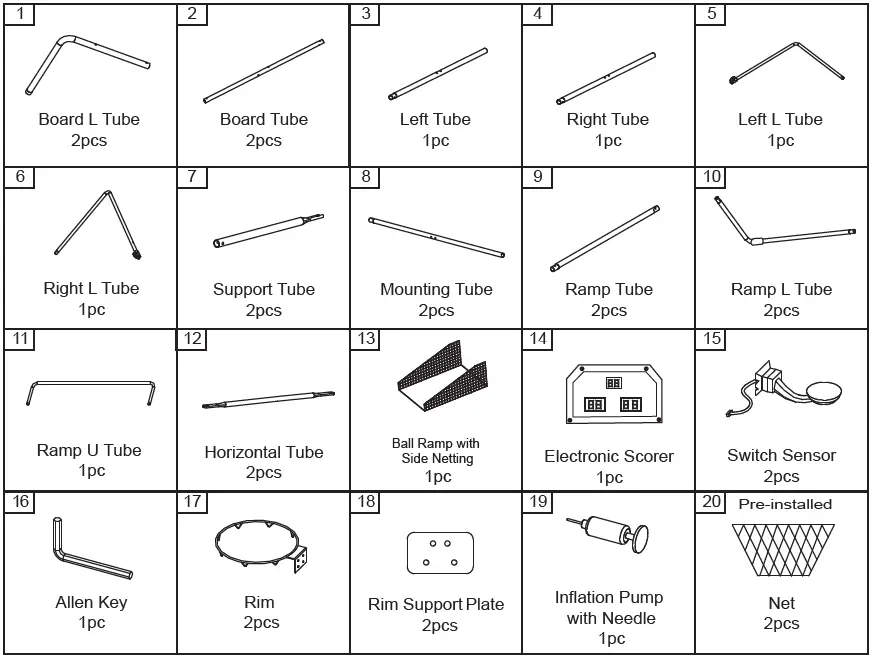 1
Board L Tube
2pcs

2
Board Tube
2pcs

3
Left Tube
1pc

4
Right Tube
1pc

5
Left L Tube
1pc

6
Right L Tube
1pc

7
Support Tube
2pcs

8
Mounting Tube
2pcs

9
Ramp Tube
2pcs

10
Ramp L Tube
2pcs

11
Ramp U Tube
1pc

12
Horizontal Tube
2pcs

13
Ball Ramp with Side Netting
1pc

14
Electronic Scorer
1pc

15
Switch Sensor
2pcs

16
Allen Key
1pc

17
Rim
2pcs

18
Rim Support Plate
2pcs

19
Inflation Pump with Needle
1pc

20
Pre-installed
Net
2pcs