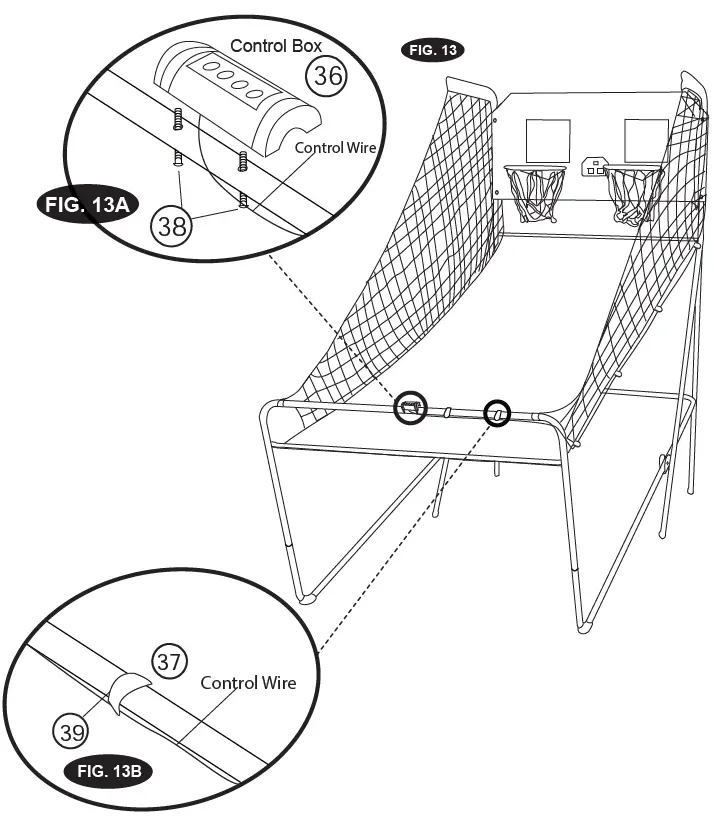 Control Box

36

FIG. 13

Control Wire

FIG. 13A

38

37

Control Wire

39

FIG. 13B