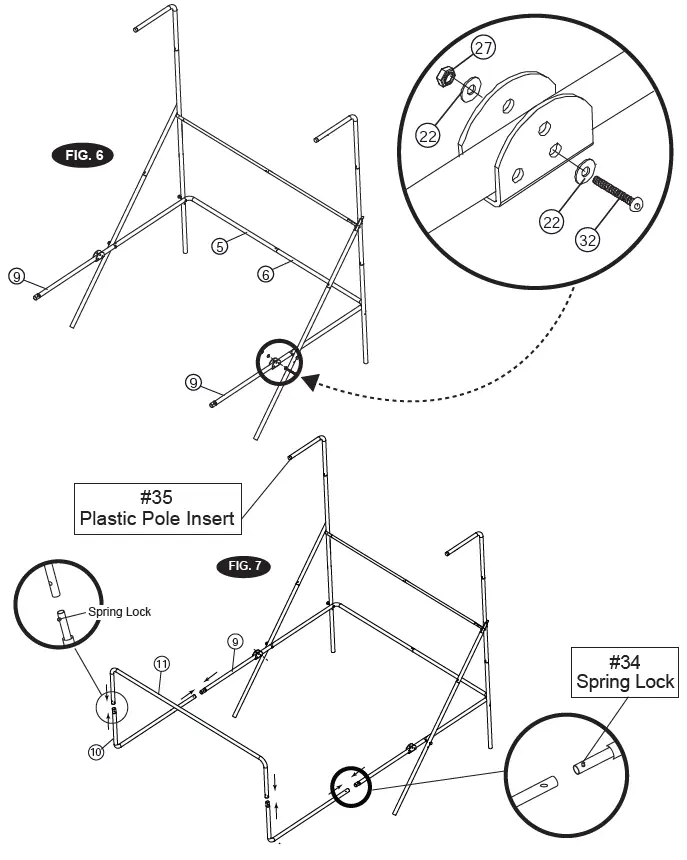 FIG. 6

27

22

22

32

5

6

9

9

#35
Plastic Pole Insert

FIG. 7

Spring Lock

9

11

10

#34
Spring Lock