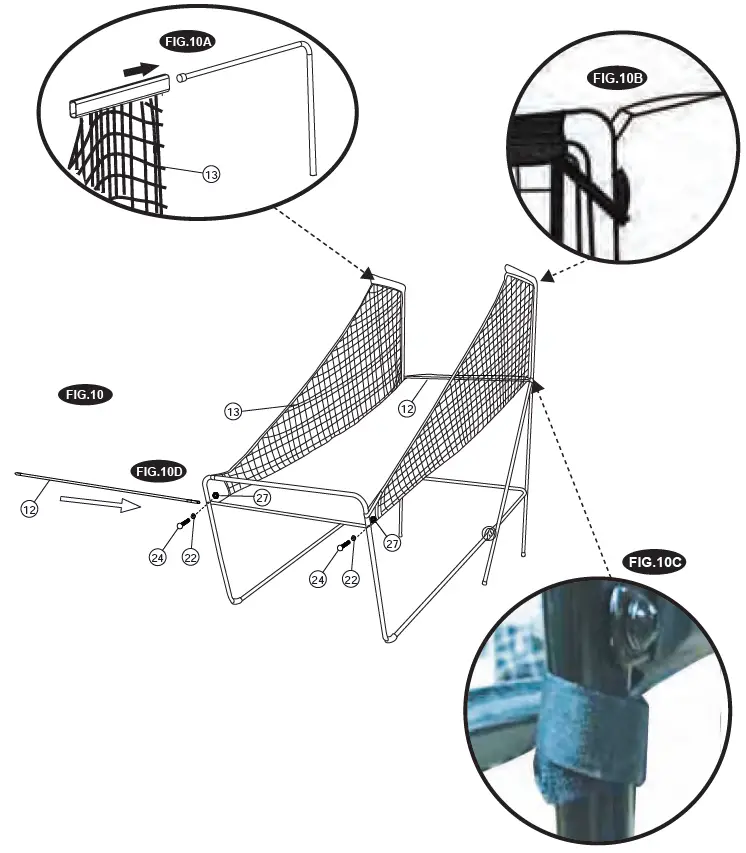 FIG.10A

13

FIG.10B

FIG.10

13

12

FIG.10D

12

27

24

22

27

24

22

FIG.10C