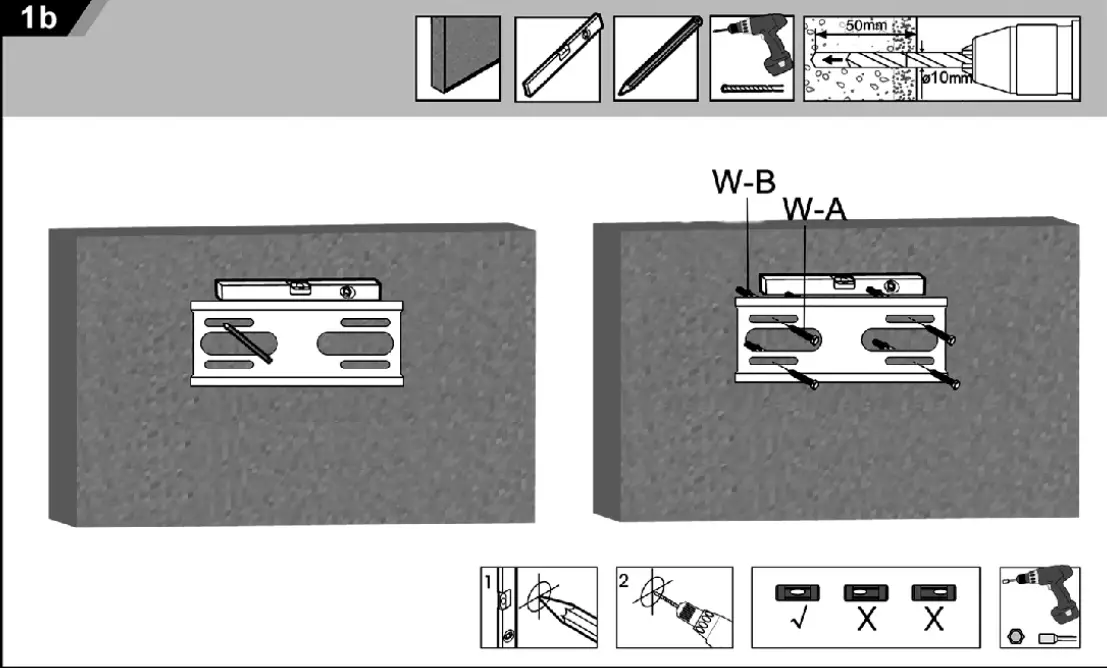 1b

50mm

ø10mm

W-B

W-A

1

2

√

X

X