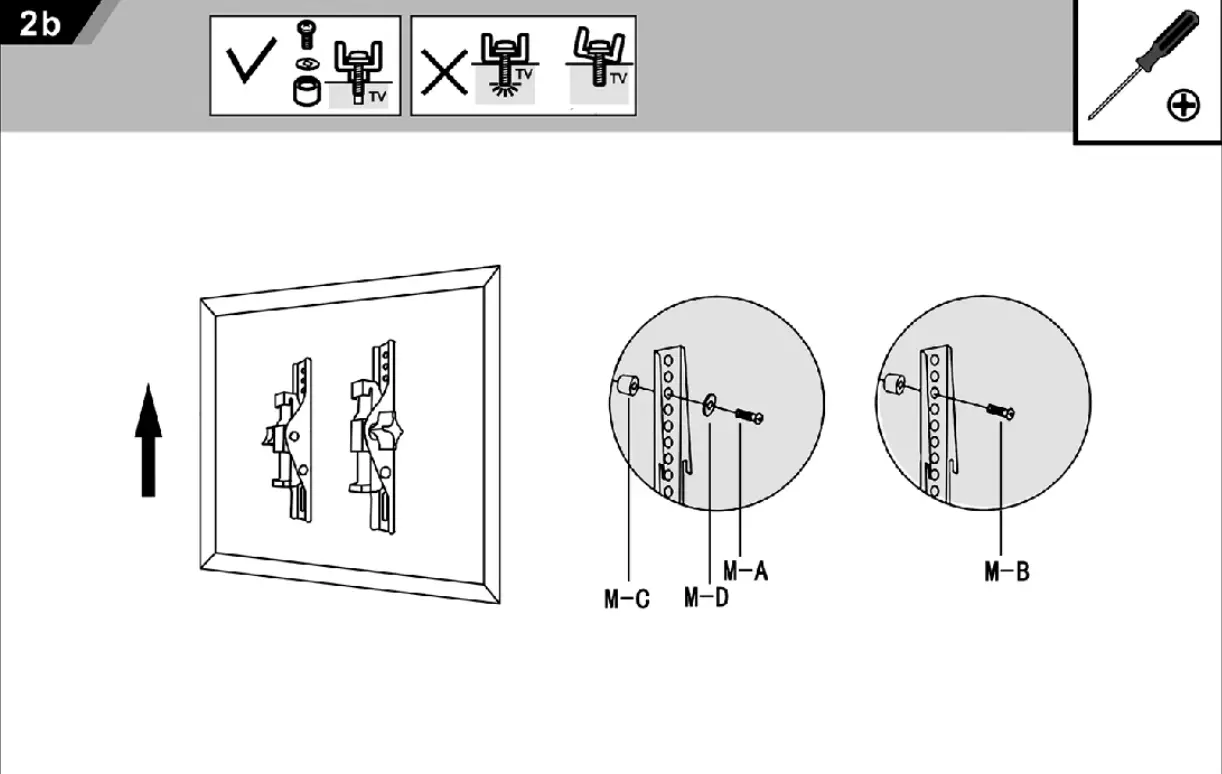 2b

TV

TV

TV

M-C
M-D
M-A

M-B