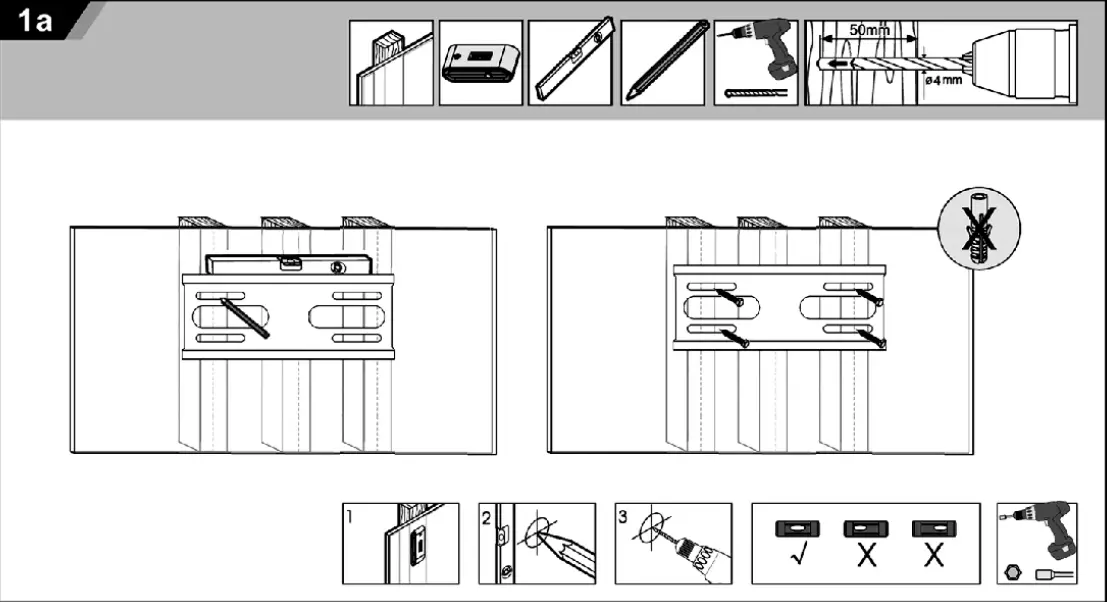 1a

50mm
ø4mm

1
2
3

√
X
X