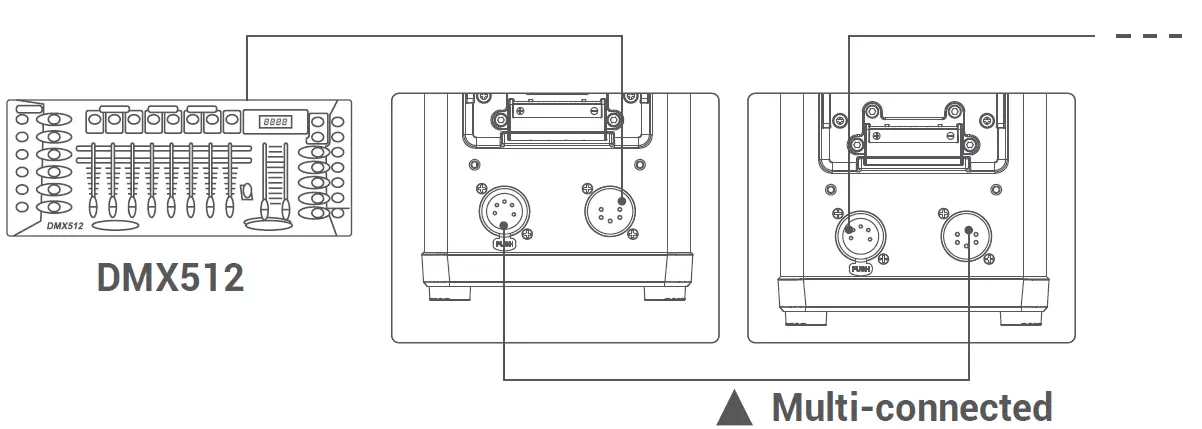 8888

DMX512

DMX512

PUSH

PUSH

▲ Multi-connected