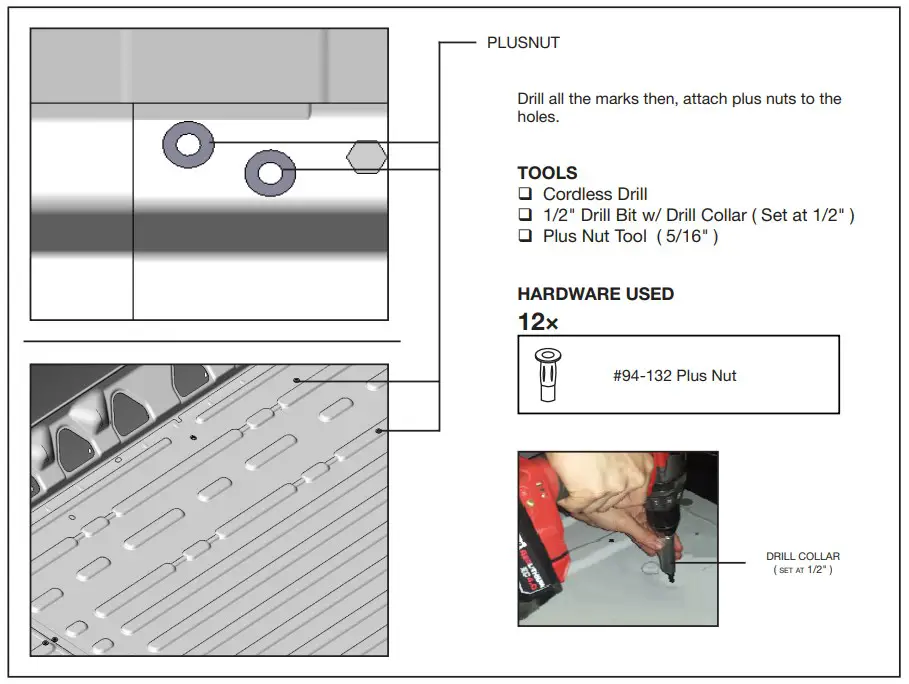 PLUSNUT

Drill all the marks then, attach plus nuts to the holes.

TOOLS
❑ Cordless Drill
❑ 1/2" Drill Bit w/ Drill Collar ( Set at 1/2" )
❑ Plus Nut Tool ( 5/16" )

HARDWARE USED
12×

#94-132 Plus Nut

DRILL COLLAR
( SET AT 1/2" )