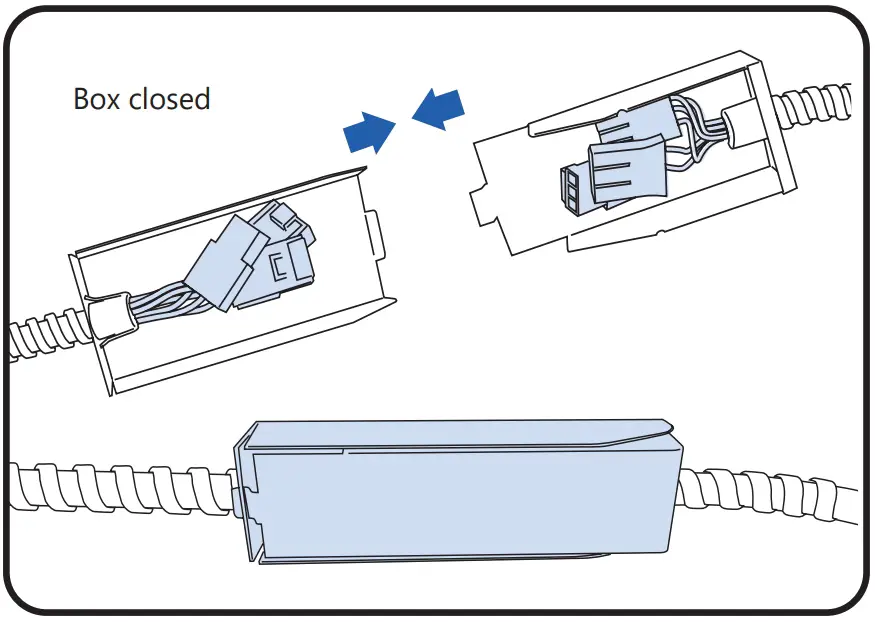 Box closed