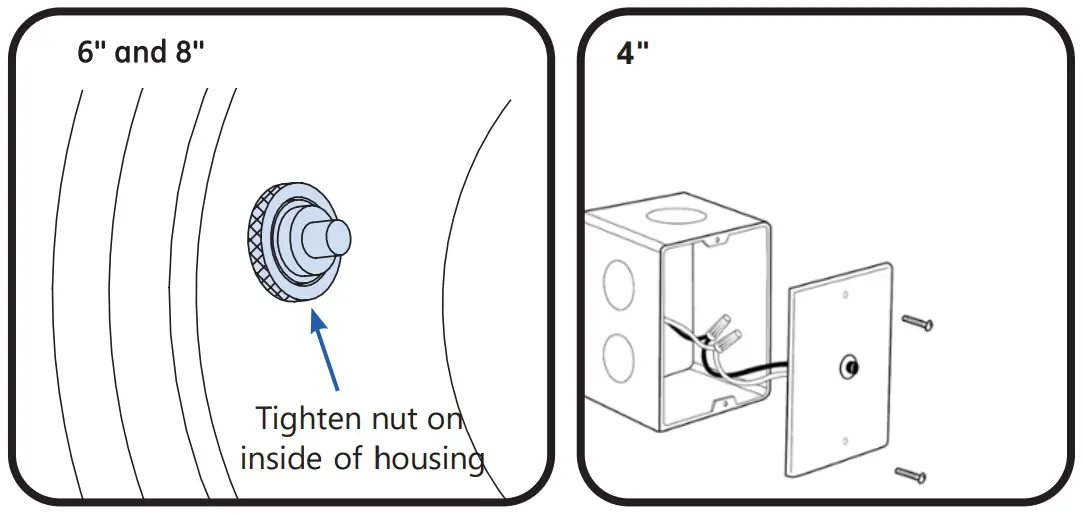 6" and 8"

Tighten nut on inside of housing

4"