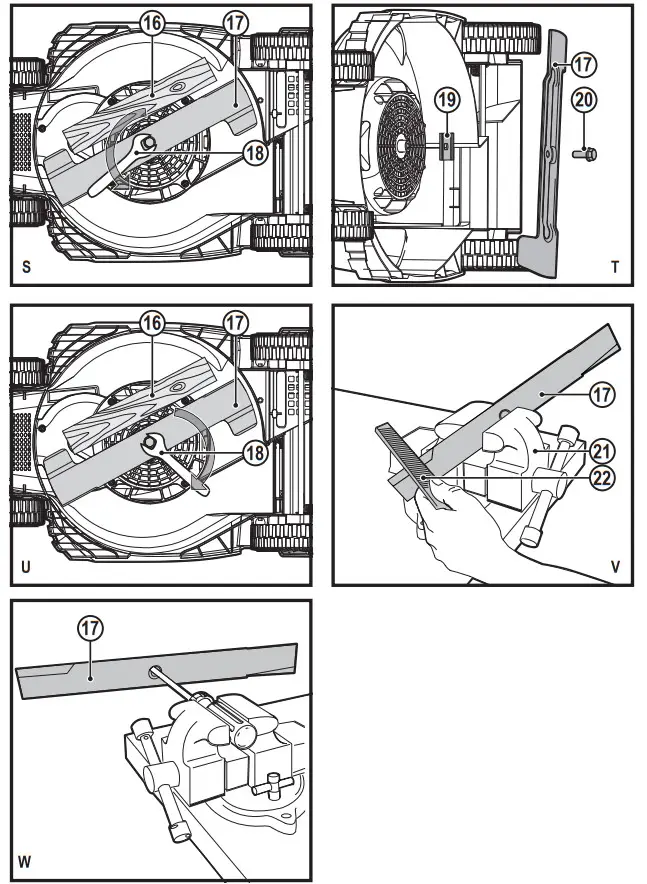 16
17
18
S

17
19
20
T

16
17
18
U

17
21
22
V

17
W