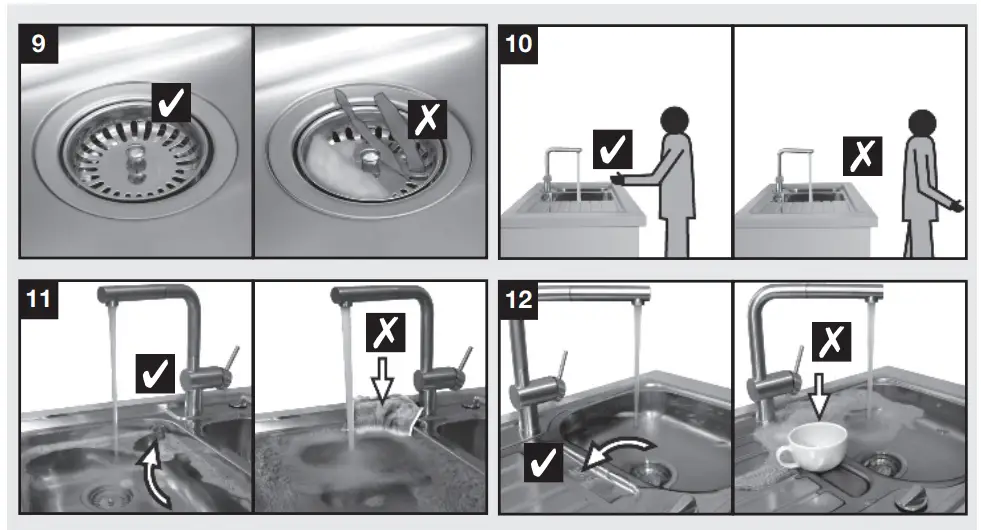 9

✓

✗

10

✓

✗

11

✓

✗

12

✓

✗