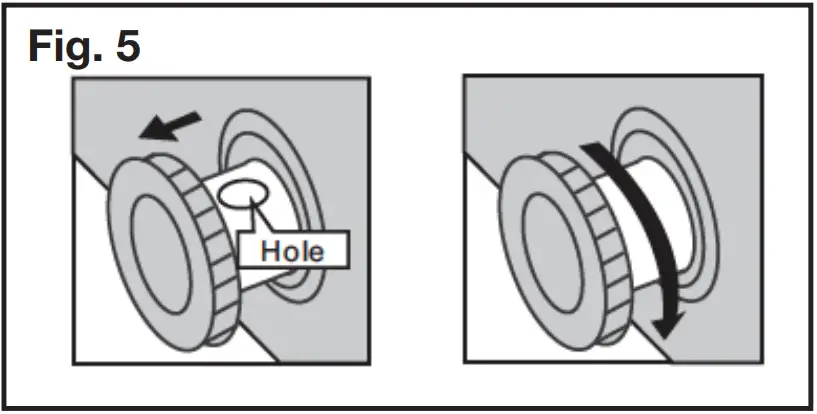 Fig. 5

Hole