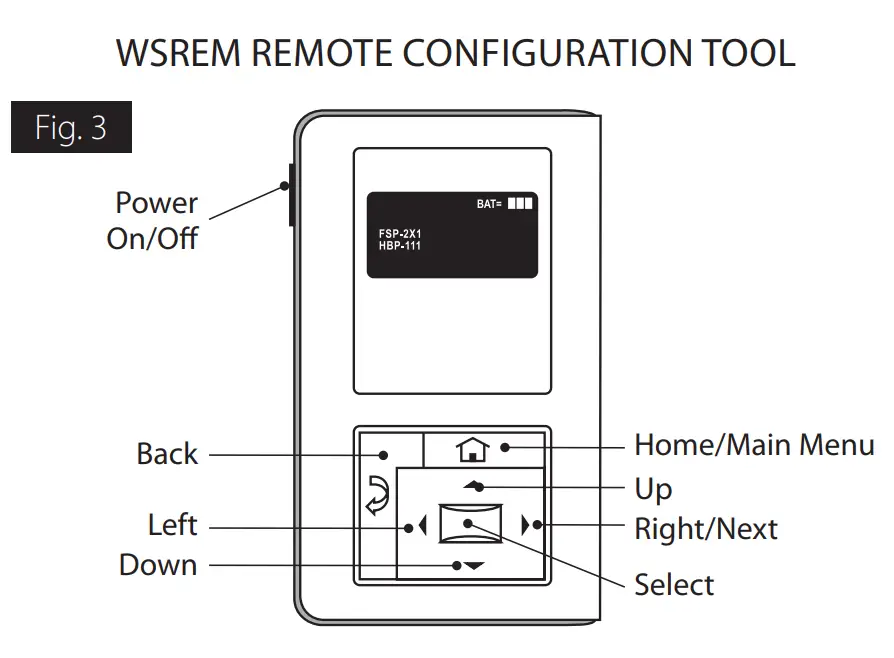 WSREM REMOTE CONFIGURATION TOOL

Fig. 3

Power On/Off

BAT=

FSP-2X1
HBP-111

Back

Left

Down

Home/Main Menu

Up

Right/Next

Select