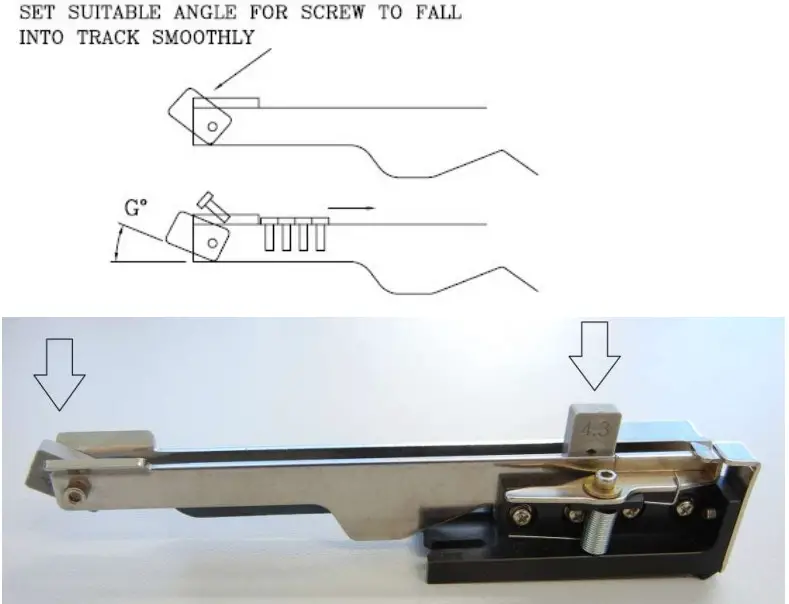 SET SUITABLE ANGLE FOR SCREW TO FALL INTO TRACK SMOOTHLY

G°

4.3