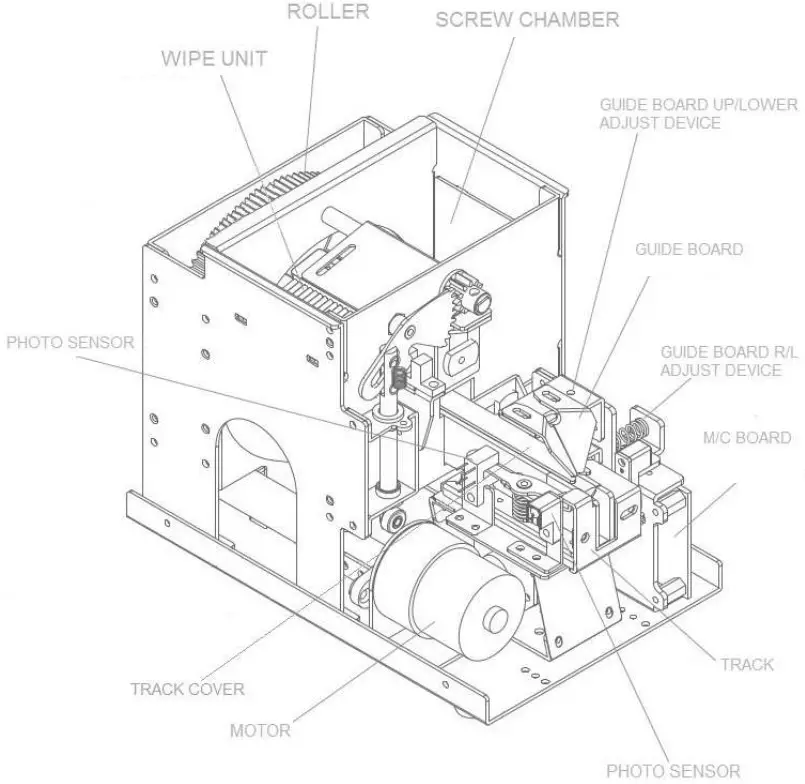 ROLLER
SCREW CHAMBER
WIPE UNIT
GUIDE BOARD UP/LOWER ADJUST DEVICE
GUIDE BOARD
PHOTO SENSOR
GUIDE BOARD R/L ADJUST DEVICE
M/C BOARD
TRACK
TRACK COVER
MOTOR
PHOTO SENSOR