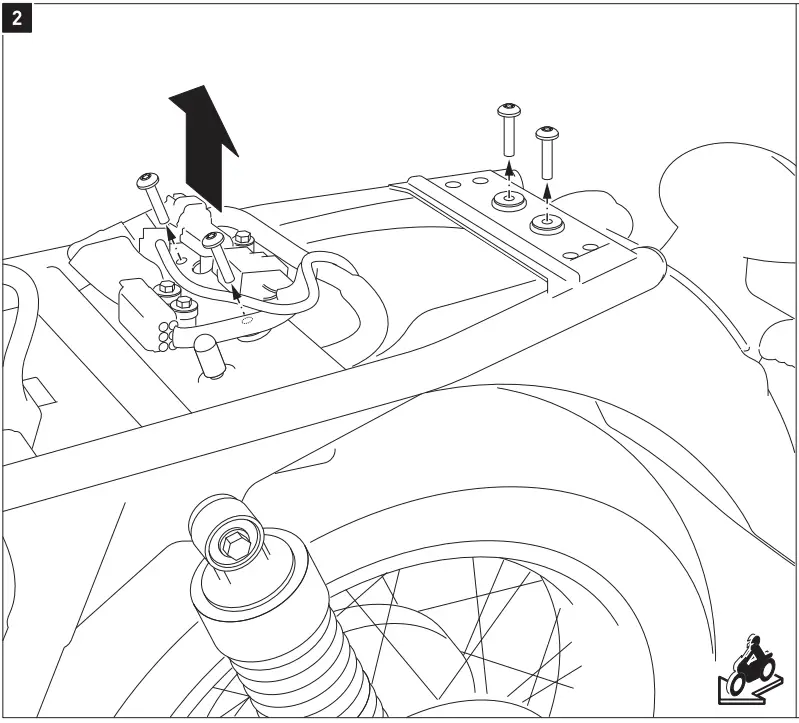 2