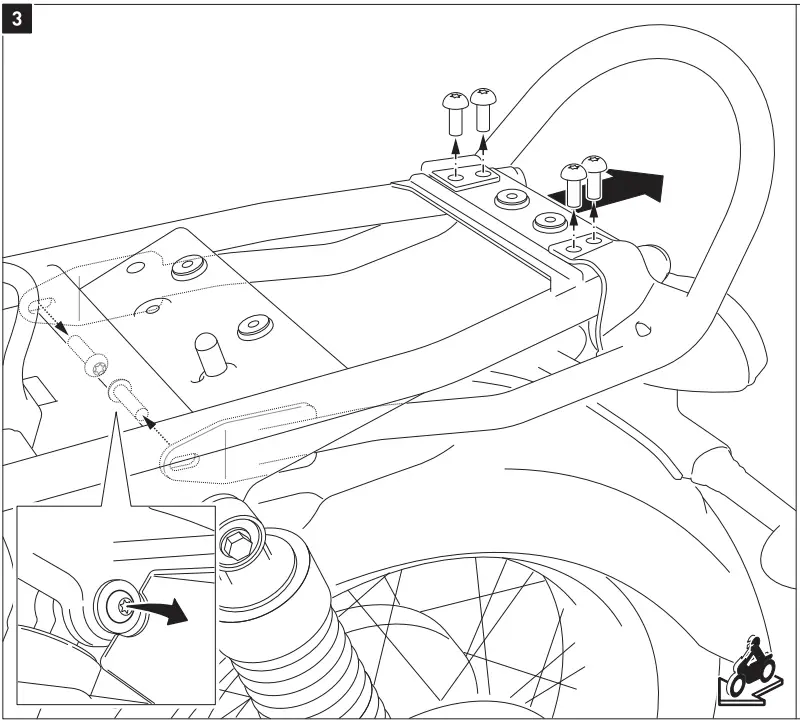 3