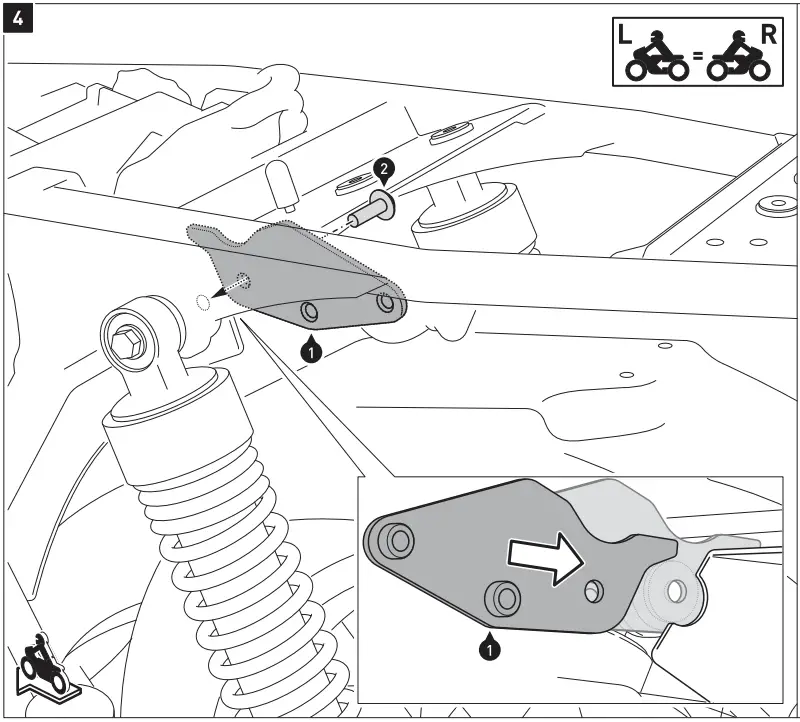 4

L = R

2

1

1