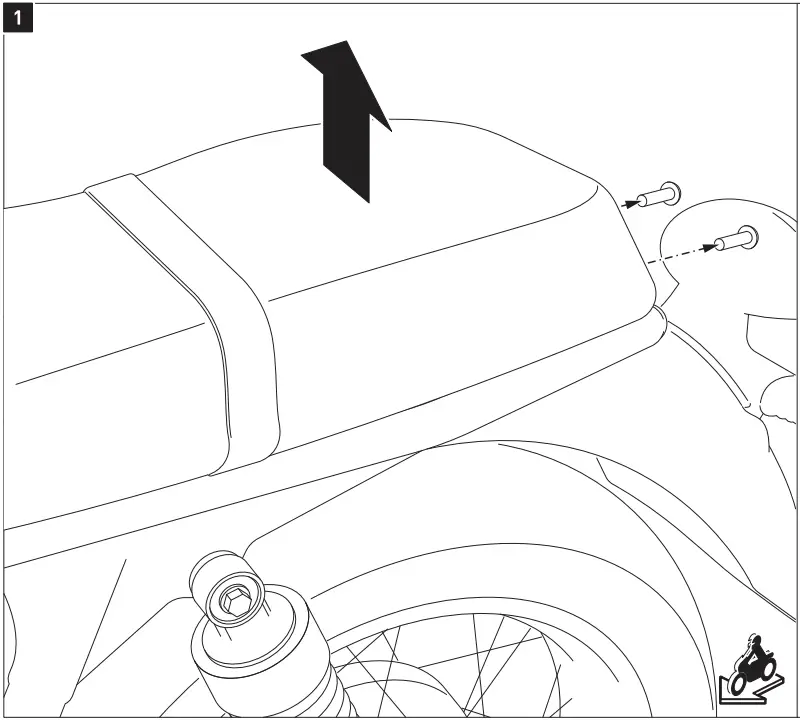 1