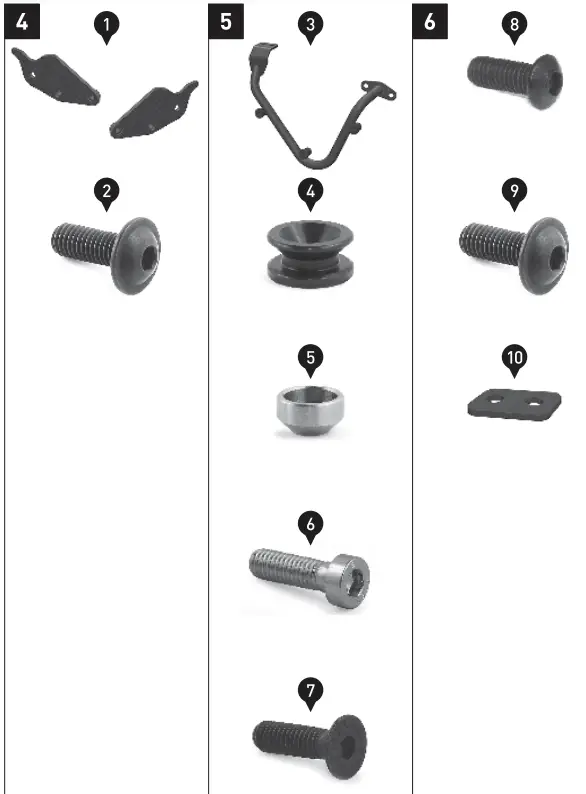 4

1

2

5

3

4

5

6

7

6

8

9

10