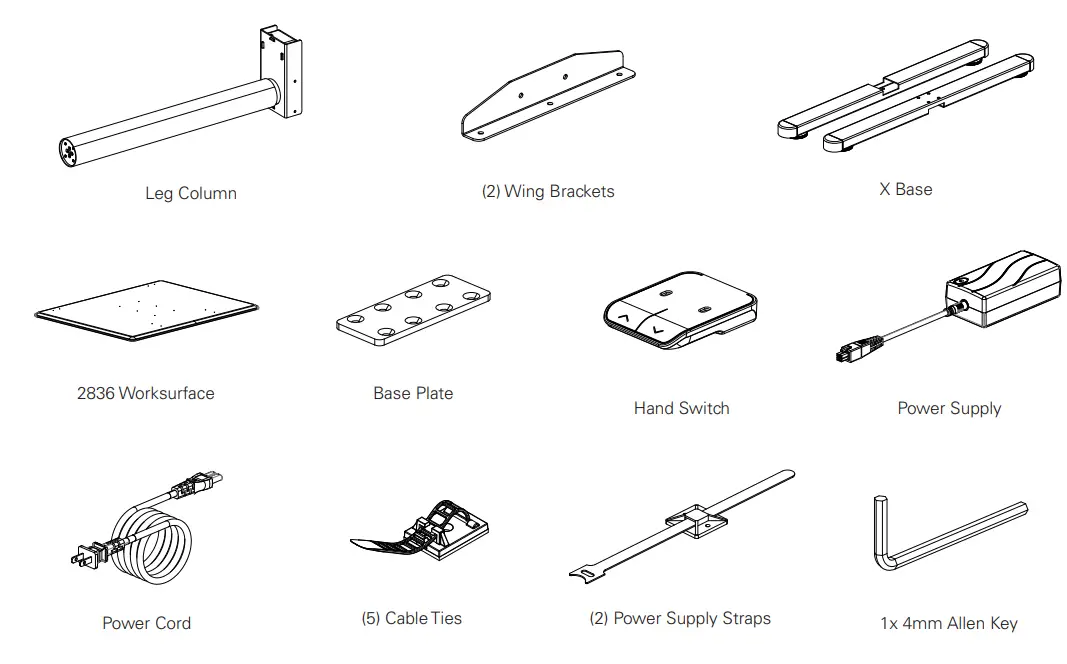 Leg Column

(2) Wing Brackets

X Base

2836 Worksurface

Base Plate

Hand Switch

Power Supply

Power Cord

(5) Cable Ties

(2) Power Supply Straps

1x 4mm Allen Key