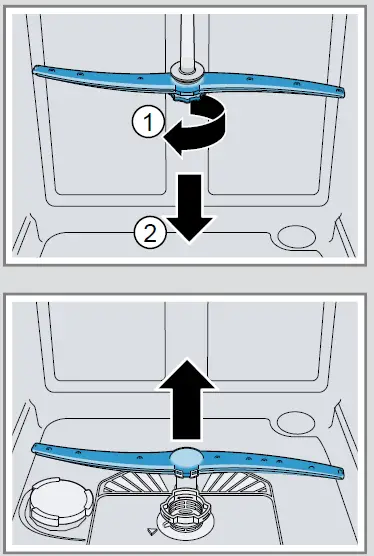 1
2