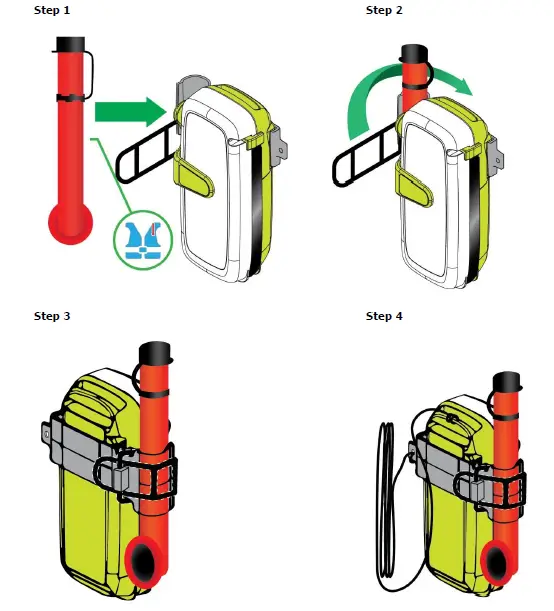 Step 1

Step 2

Step 3

Step 4