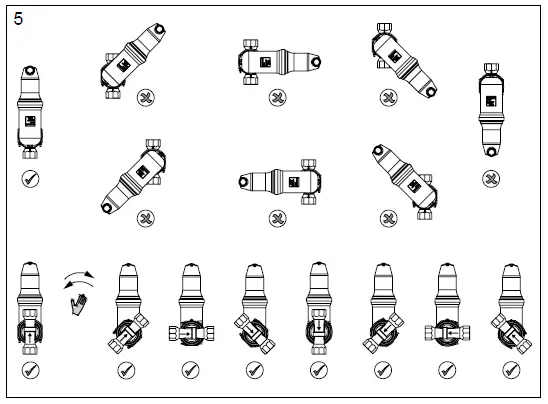 5