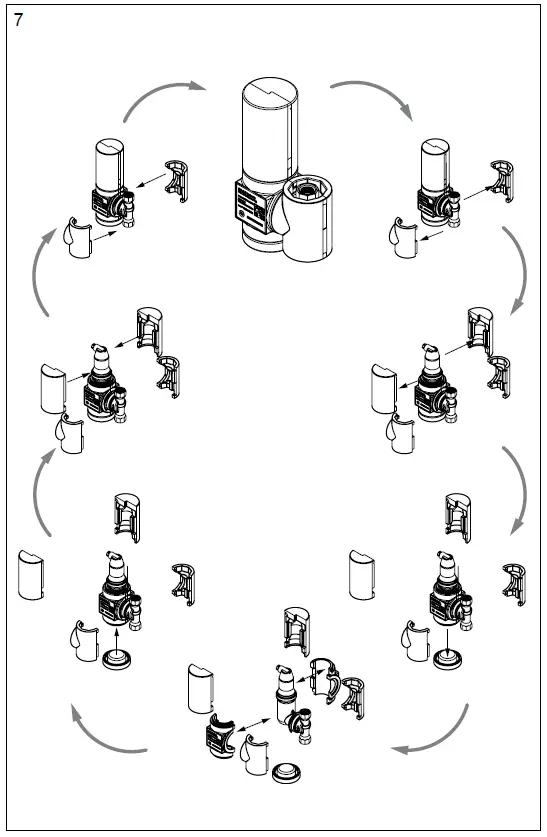 7