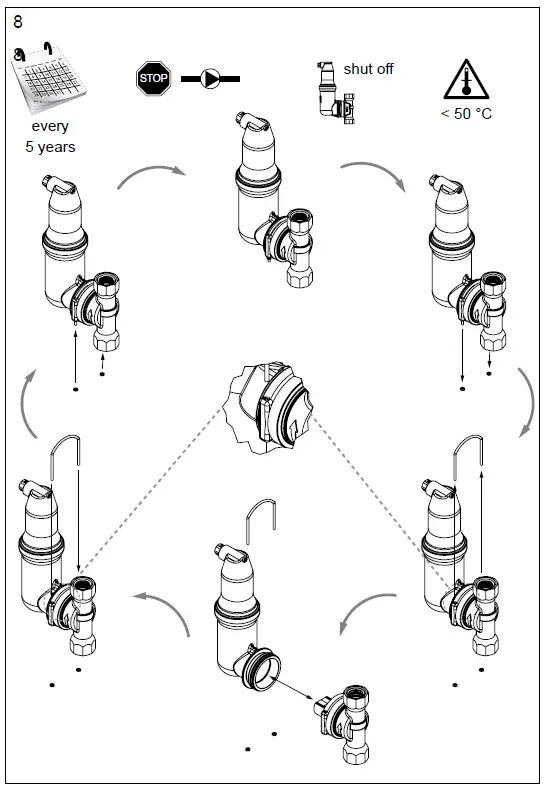 8

every
5 years

STOP

shut off

< 50 °C