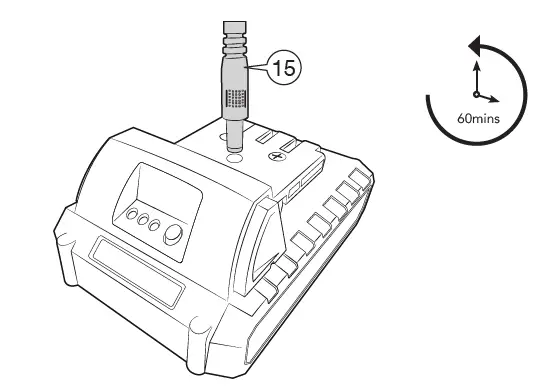 15

60mins