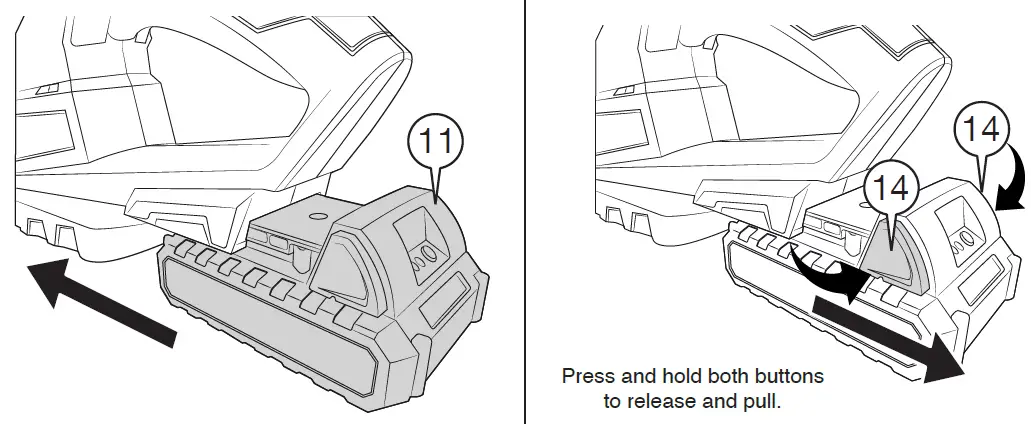 11

14

14

Press and hold both buttons to release and pull.