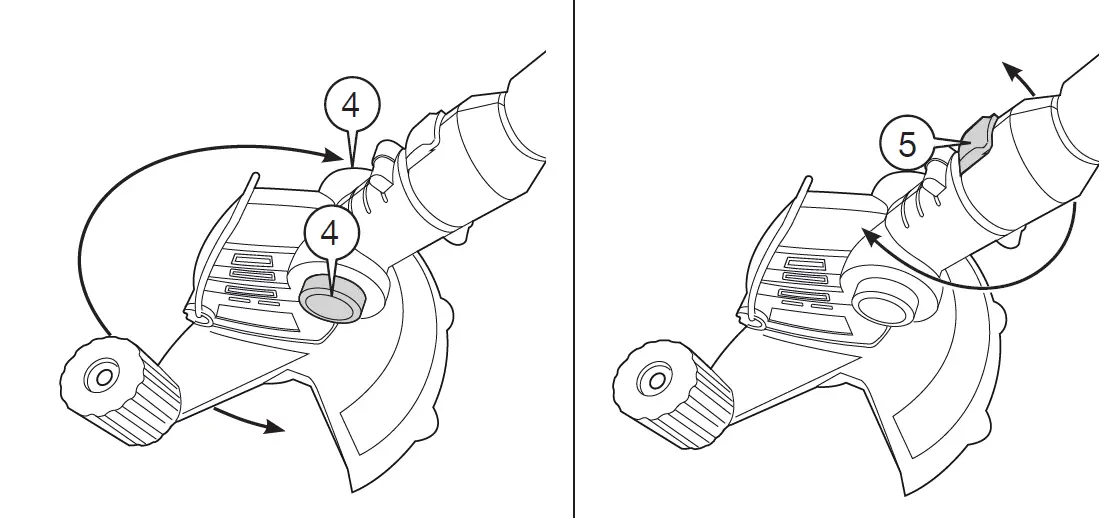 4
4
5